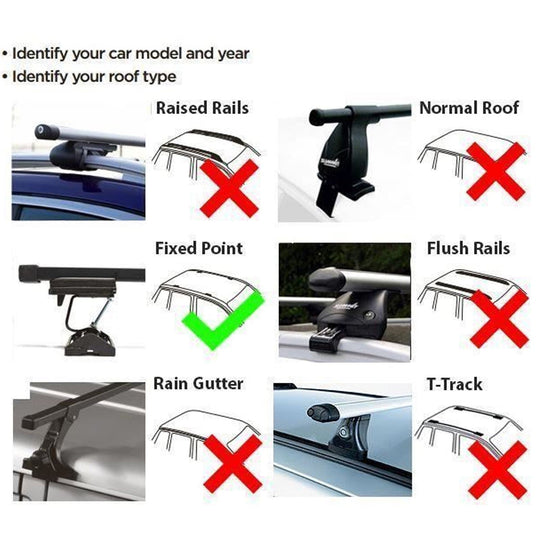 • Identify your car model and year
• Identify your roof type

Raised Rails

Normal Roof

Fixed Point

Flush Rails

Rain Gutter

T-Track