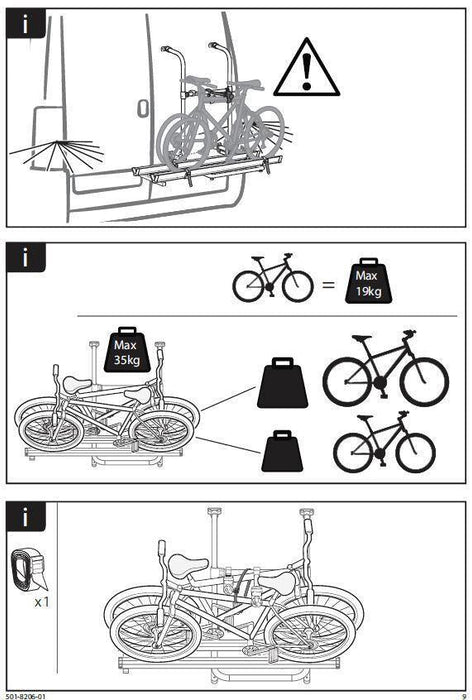 i

i

=

Max 19kg

Max 35kg

i

x1

501-8206-01

9