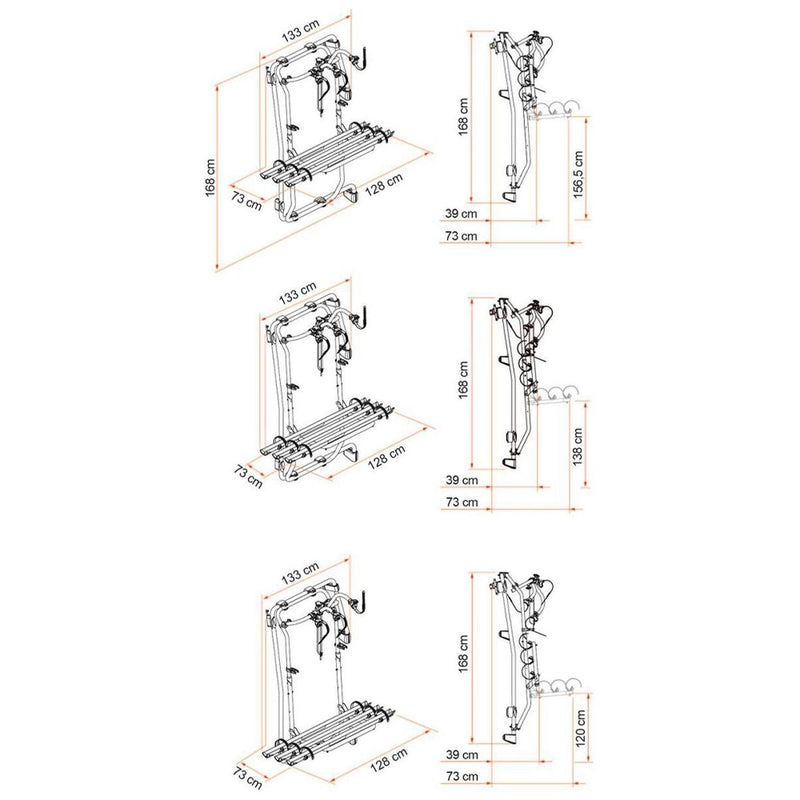 133 cm
168 cm
73 cm
128 cm
168 cm
156,5 cm
39 cm
73 cm

133 cm
73 cm
128 cm
168 cm
138 cm
39 cm
73 cm

133 cm
73 cm
128 cm
168 cm
120 cm
39 cm
73 cm