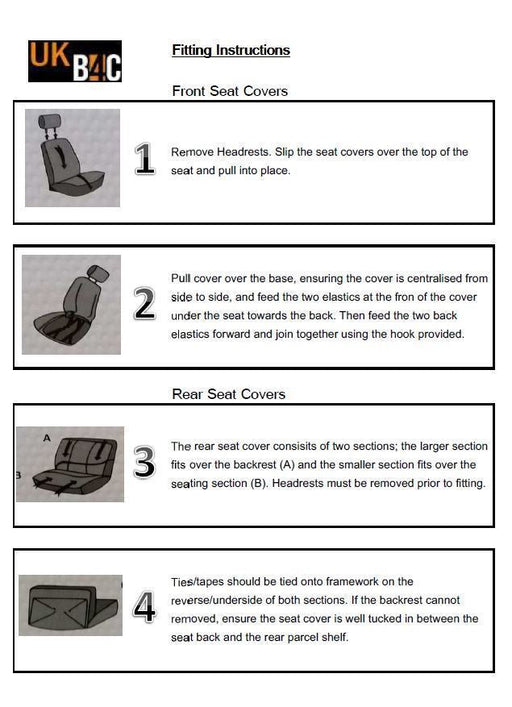 UK B4C

Fitting Instructions

Front Seat Covers

1 Remove Headrests. Slip the seat covers over the top of the seat and pull into place.

2 Pull cover over the base, ensuring the cover is centralised from side to side, and feed the two elastics at the fron of the cover under the seat towards the back. Then feed the two back elastics forward and join together using the hook provided.

Rear Seat Covers

A
B
3 The rear seat cover consisits of two sections; the larger section fits over the backrest (A) and the smaller section fits over the seating section (B). Headrests must be removed prior to fitting.

4 Ties/tapes should be tied onto framework on the reverse/underside of both sections. If the backrest cannot removed, ensure the seat cover is well tucked in between the seat back and the rear parcel shelf.