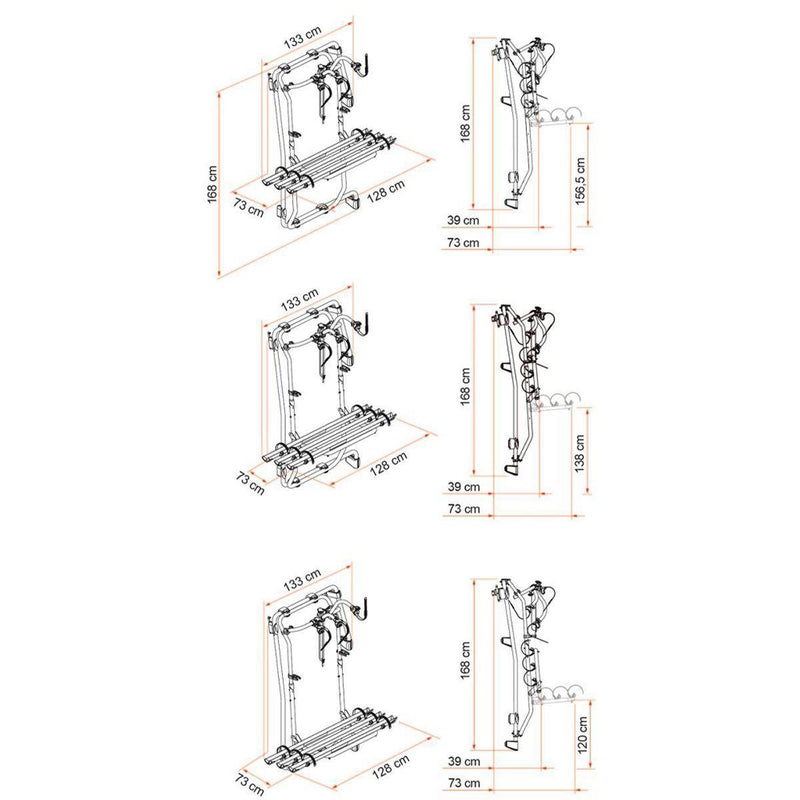 133 cm
168 cm
73 cm
128 cm
168 cm
156,5 cm
39 cm
73 cm

133 cm
73 cm
128 cm
168 cm
138 cm
39 cm
73 cm

133 cm
73 cm
128 cm
168 cm
120 cm
39 cm
73 cm